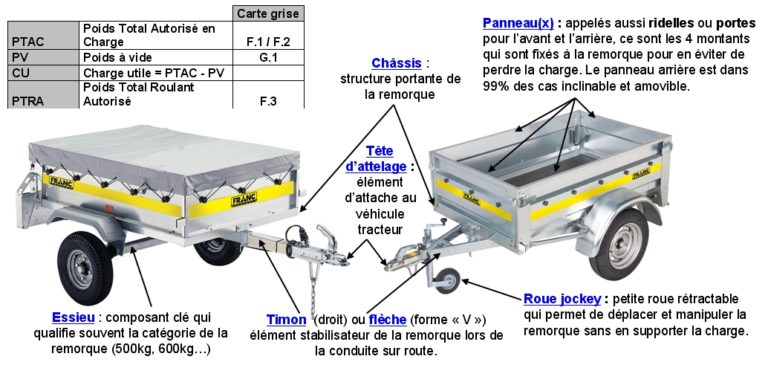 | | | Carte grise |
|---|---|---|
| PTAC | Poids Total Autorisé en Charge | F.1 / F.2 |
| PV | Poids à vide | G.1 |
| CU | Charge utile = PTAC - PV | |
| PTRA | Poids Total Roulant Autorisé | F.3 |

Panneau(x) : appelés aussi ridelles ou portes pour l'avant et l'arrière, ce sont les 4 montants qui sont fixés à la remorque pour en éviter de perdre la charge. Le panneau arrière est dans 99% des cas inclinable et amovible.

Châssis : structure portante de la remorque

Tête d'attelage : élément d'attache au véhicule tracteur

FRANC

FRANC

FRANC

FRANC

Essieu : composant clé qui qualifie souvent la catégorie de la remorque (500kg, 600kg…)

Timon (droit) ou flèche (forme « V ») élément stabilisateur de la remorque lors de la conduite sur route.

Roue jockey : petite roue rétractable qui permet de déplacer et manipuler la remorque sans en supporter la charge.